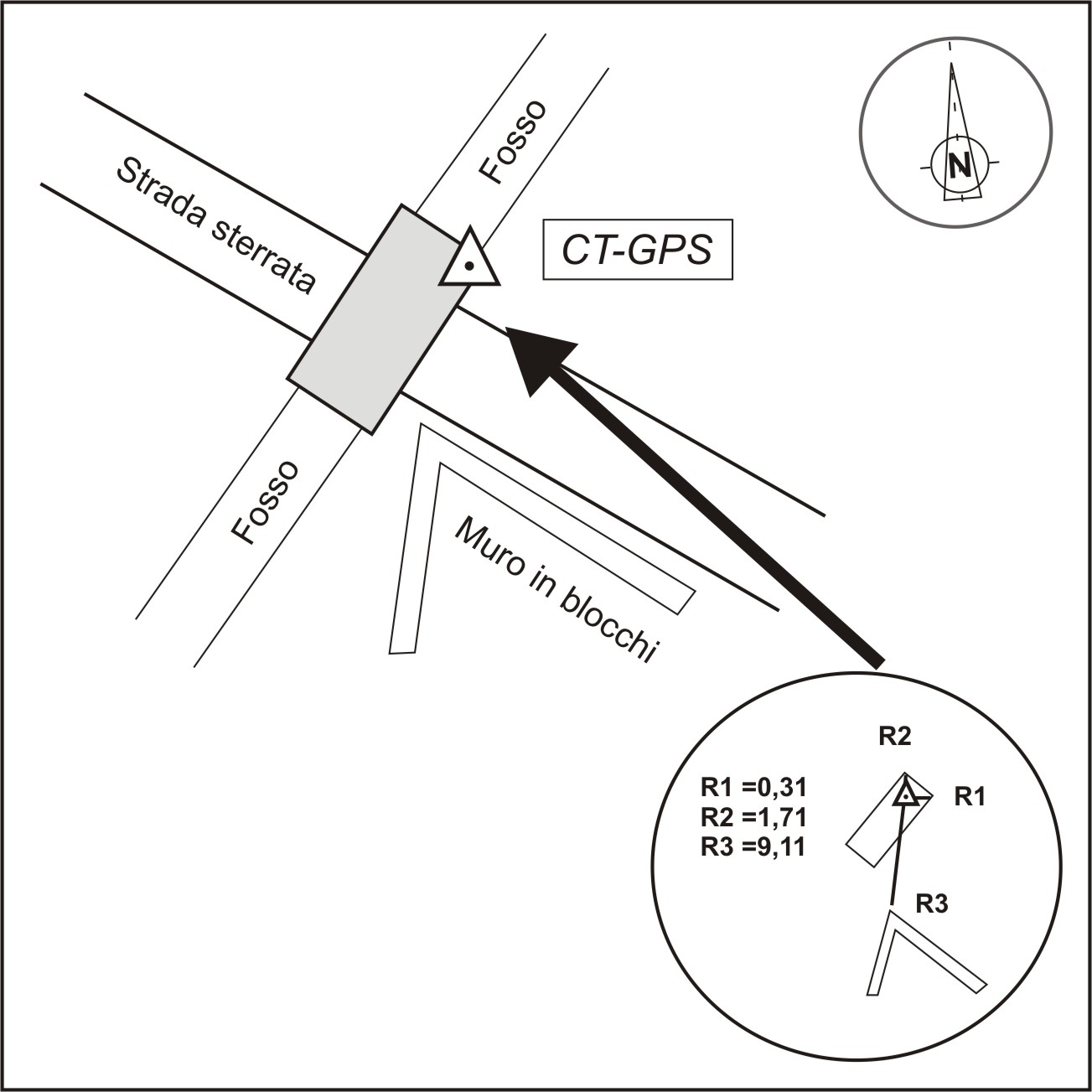 N

Fosso

Strada sterrata

CT-GPS

Fosso

Muro in blocchi

R2

R1 =0,31
R2 =1,71
R3 =9,11

R1

R3