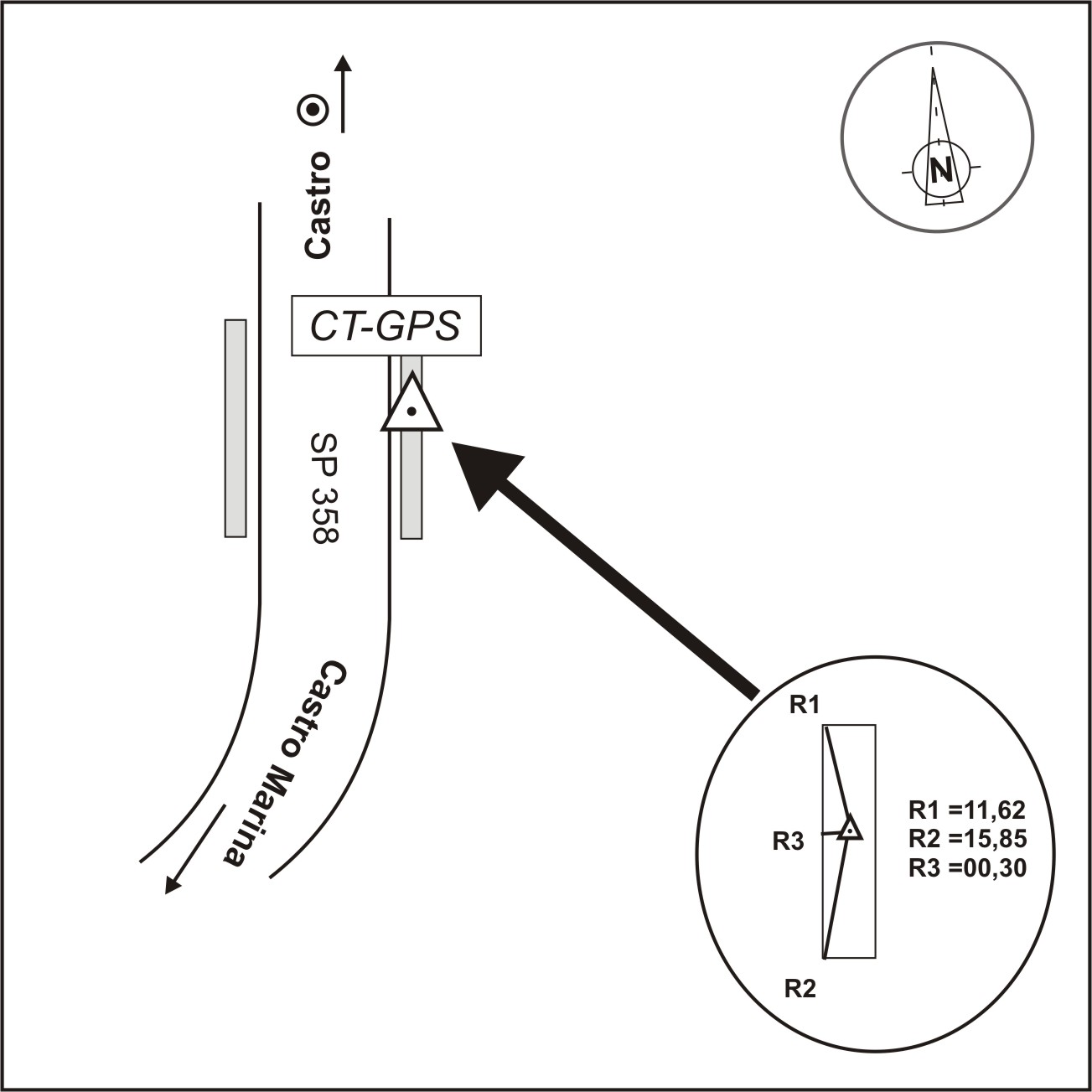 Castro

N

CT-GPS

SP 358

Castro Marina

R1

R3

R2

R1 =11,62
R2 =15,85
R3 =00,30