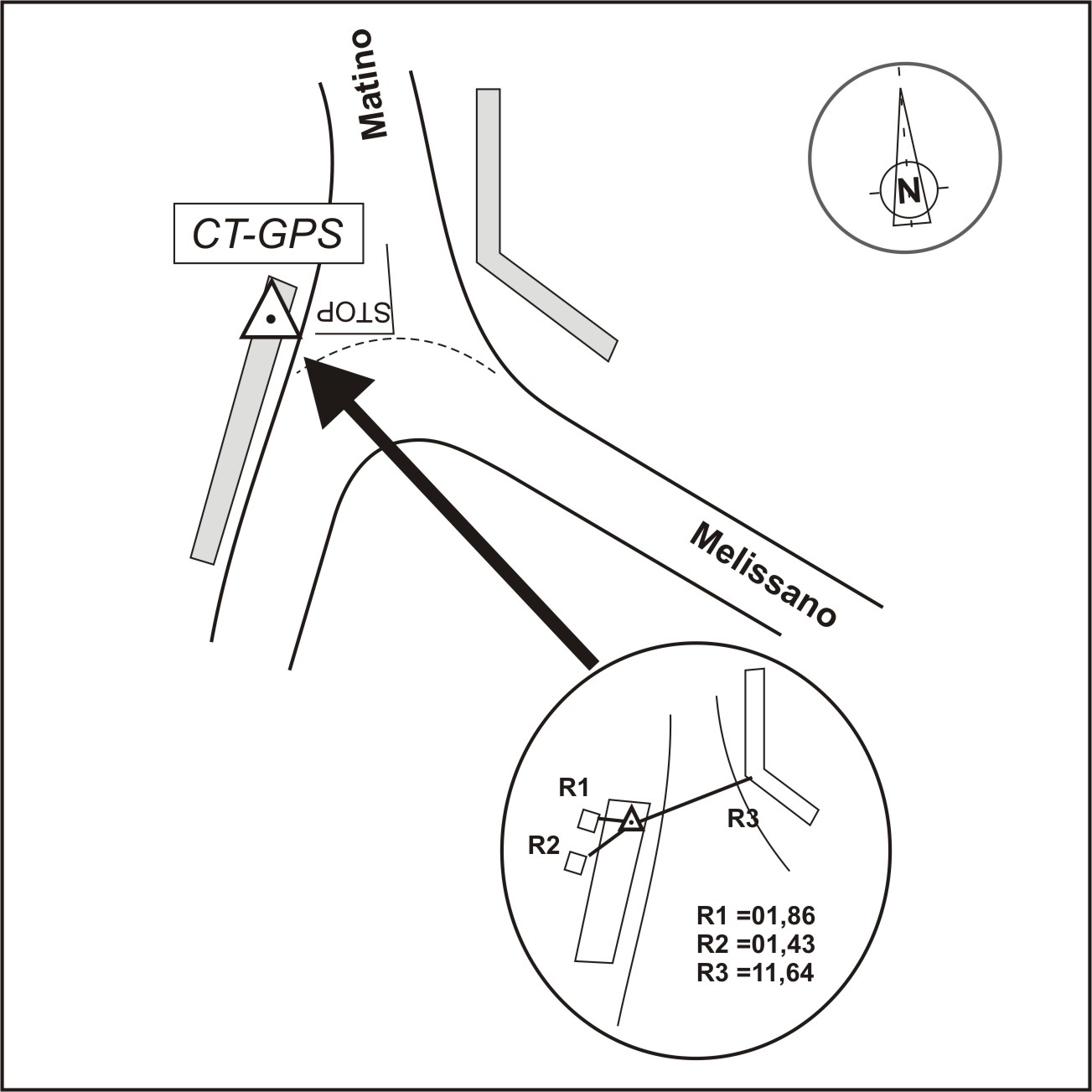 Matino

N

CT-GPS

STOP

Melissano

R1

R2

R3

R1 =01,86
R2 =01,43
R3 =11,64