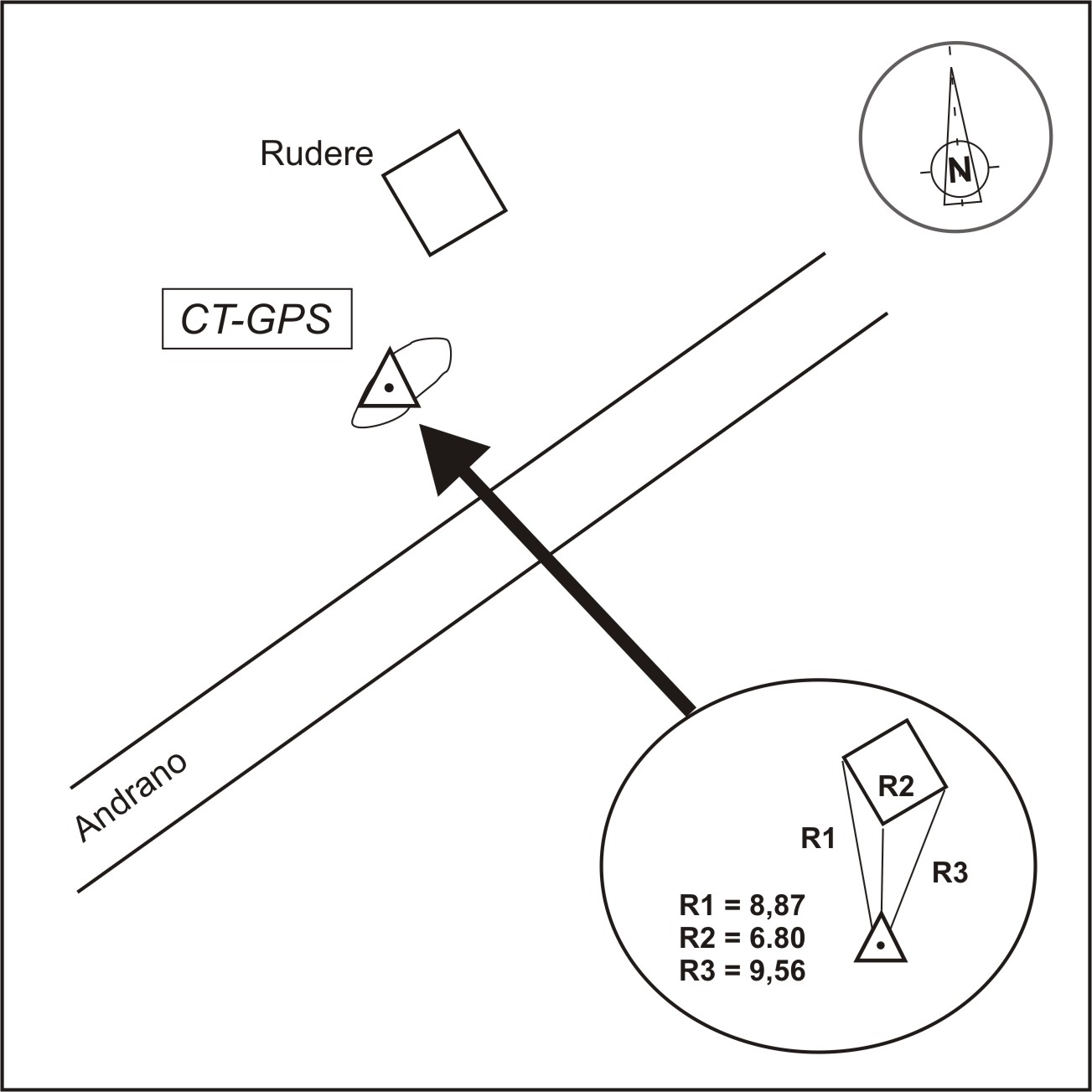 N

Rudere

CT-GPS

Andrano

R2

R1

R3

R1 = 8,87
R2 = 6.80
R3 = 9,56