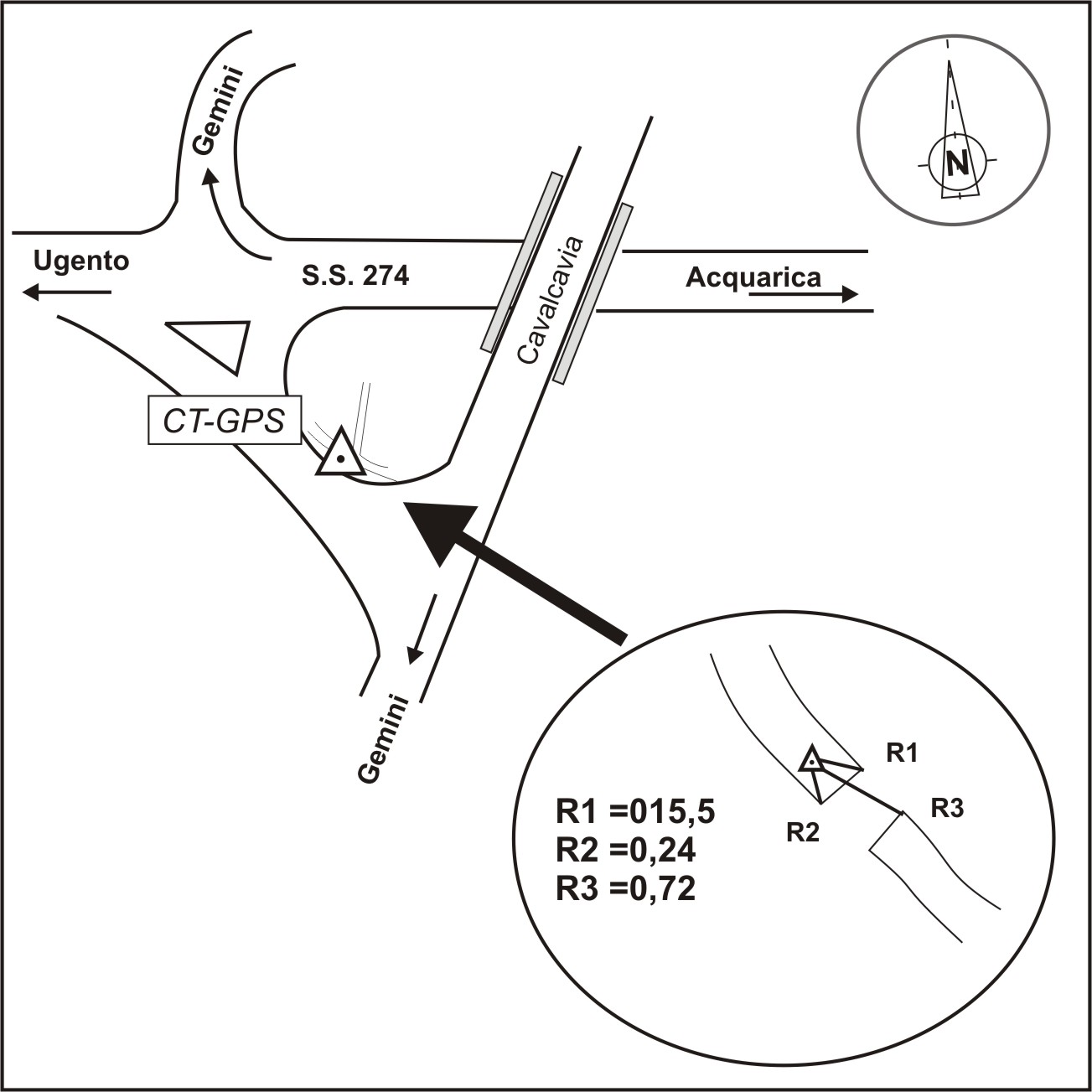 Gemini

N

Ugento

S.S. 274

Cavalcavia

Acquarica

CT-GPS

Gemini

R1

R3

R2

R1 =015,5
R2 =0,24
R3 =0,72