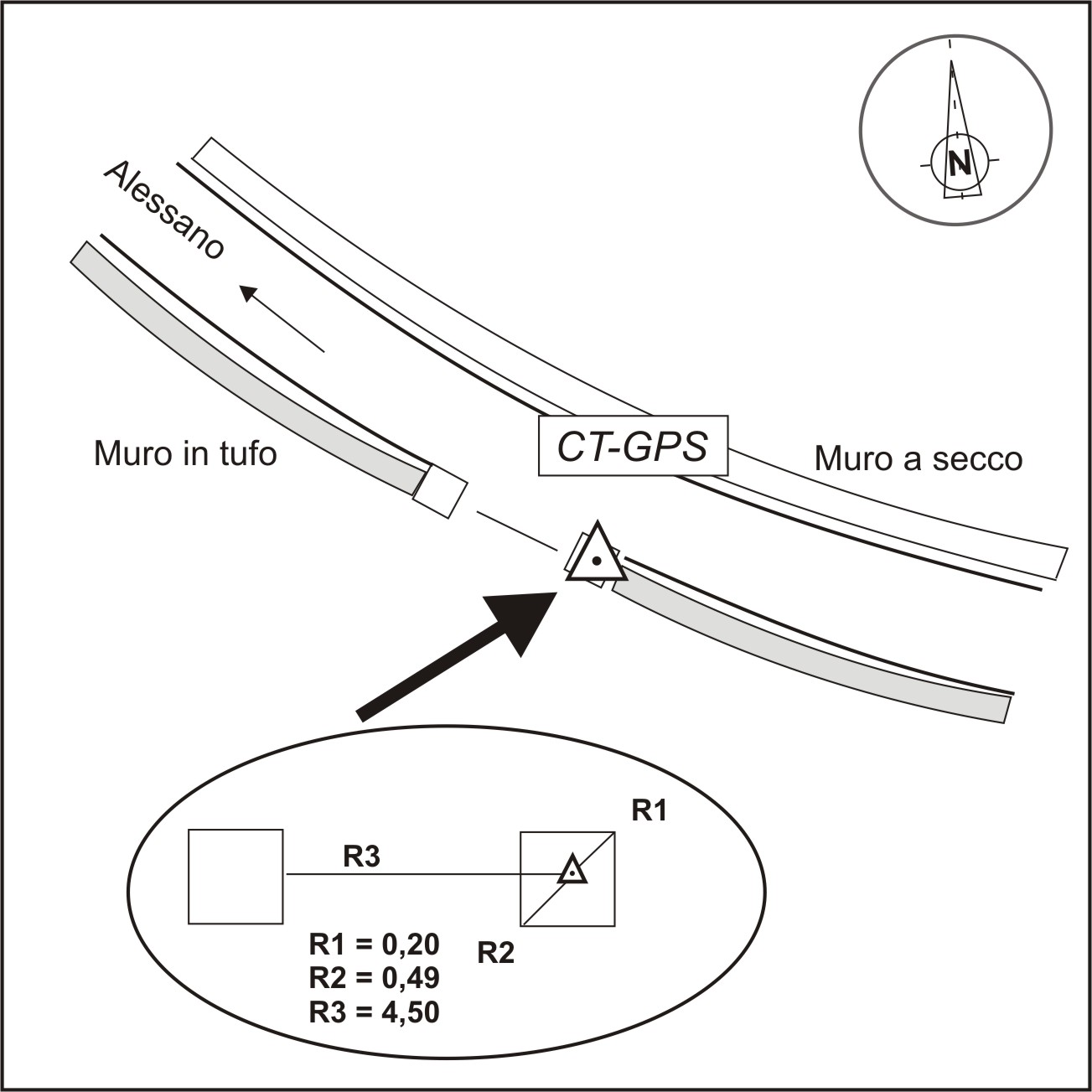 N

Alessano

Muro in tufo

CT-GPS

Muro a secco

R1

R3

R2

R1 = 0,20
R2 = 0,49
R3 = 4,50