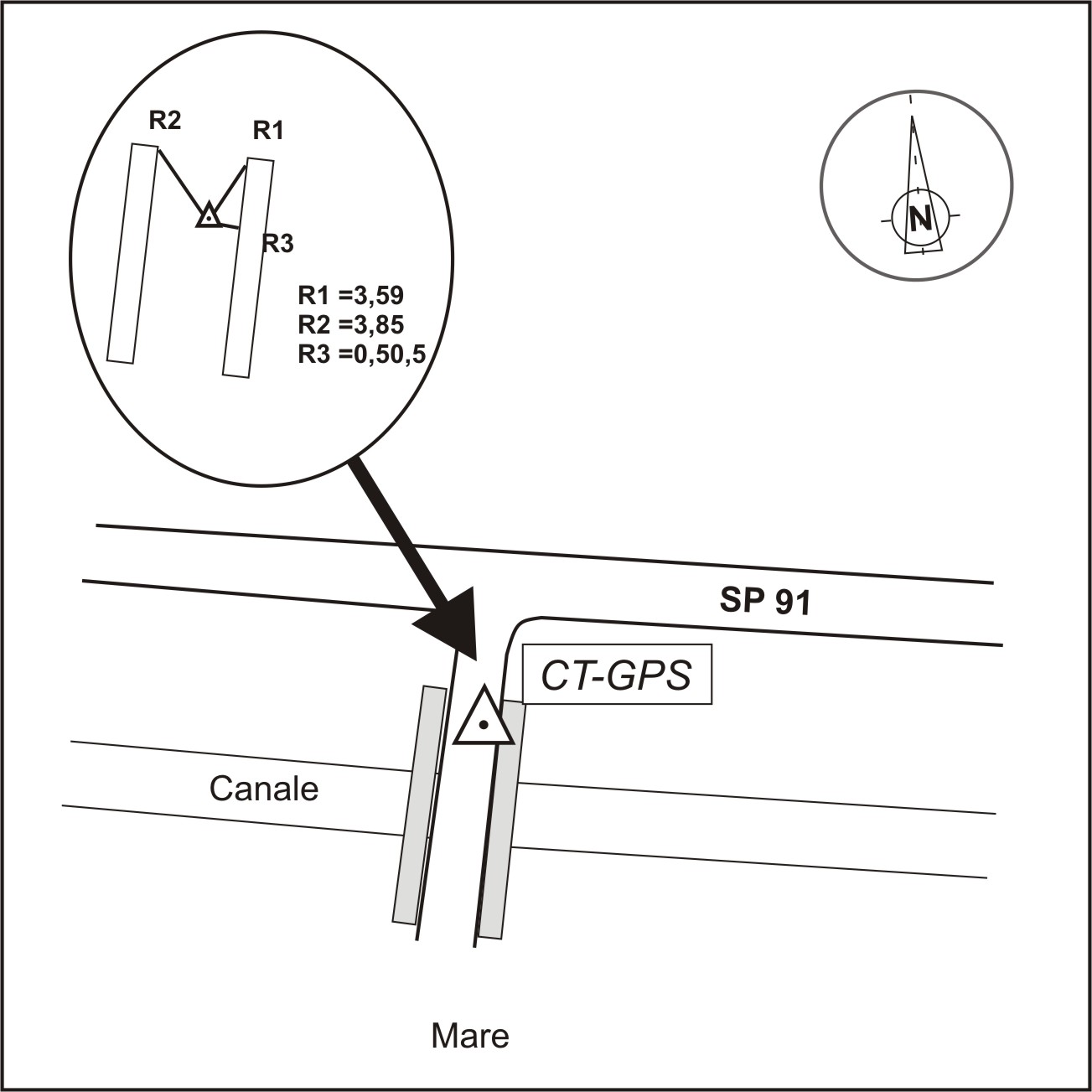 R2
R1
R3
R1 =3,59
R2 =3,85
R3 =0,50,5

N

SP 91

CT-GPS

Canale

Mare