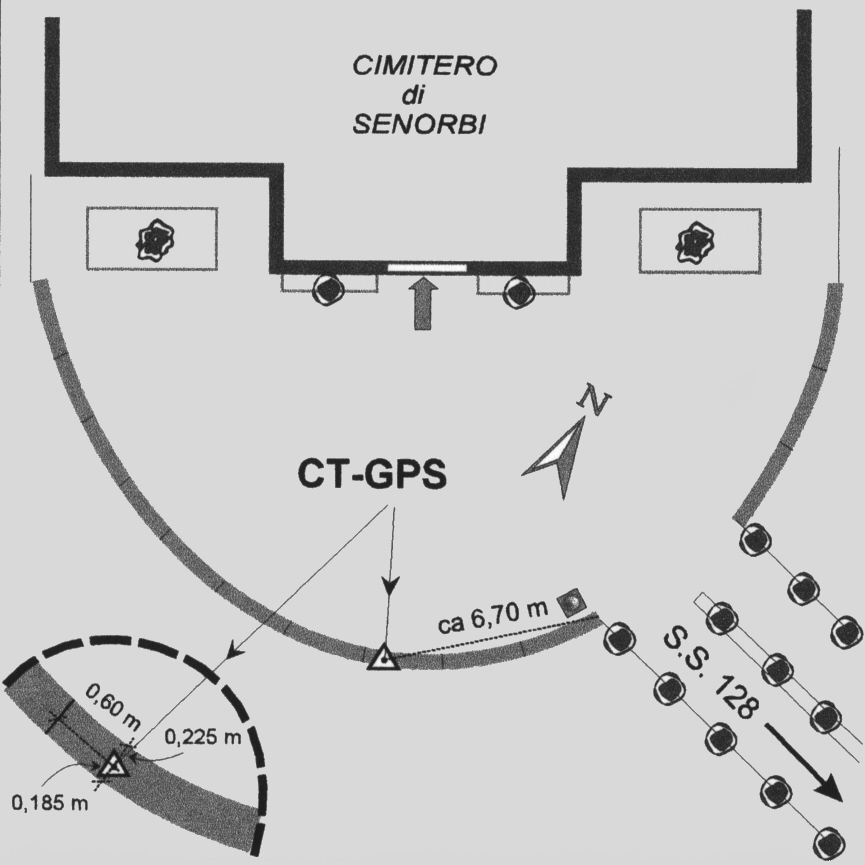 CIMITERO
di
SENORBI

N

CT-GPS

ca 6,70 m

S.S. 128

0,60 m

0,225 m

0,185 m