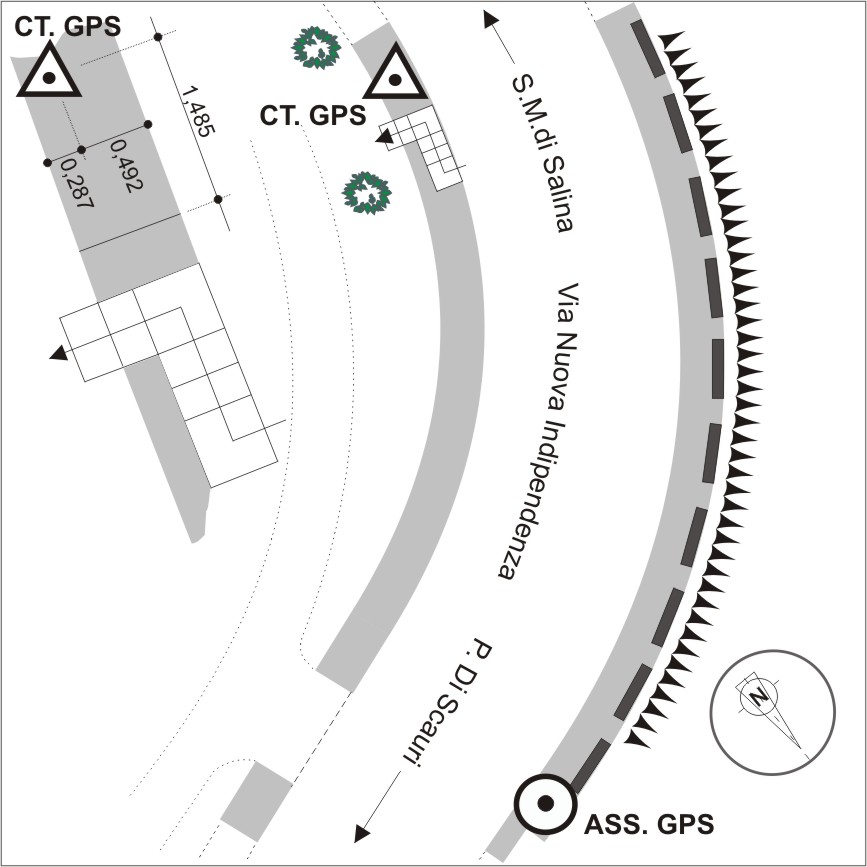 CT. GPS

1,485

0,492

0,287

CT. GPS

S.M.di Salina

Via Nuova Indipendenza

P. Di Scauri

N

ASS. GPS