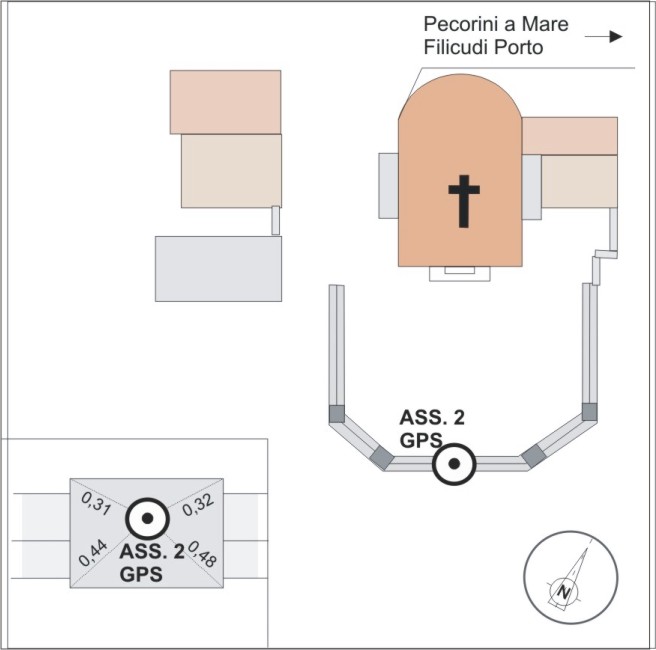 Pecorini a Mare
Filicudi Porto

ASS. 2
GPS

0,31
0,32
0,44
0,48
ASS. 2
GPS

N