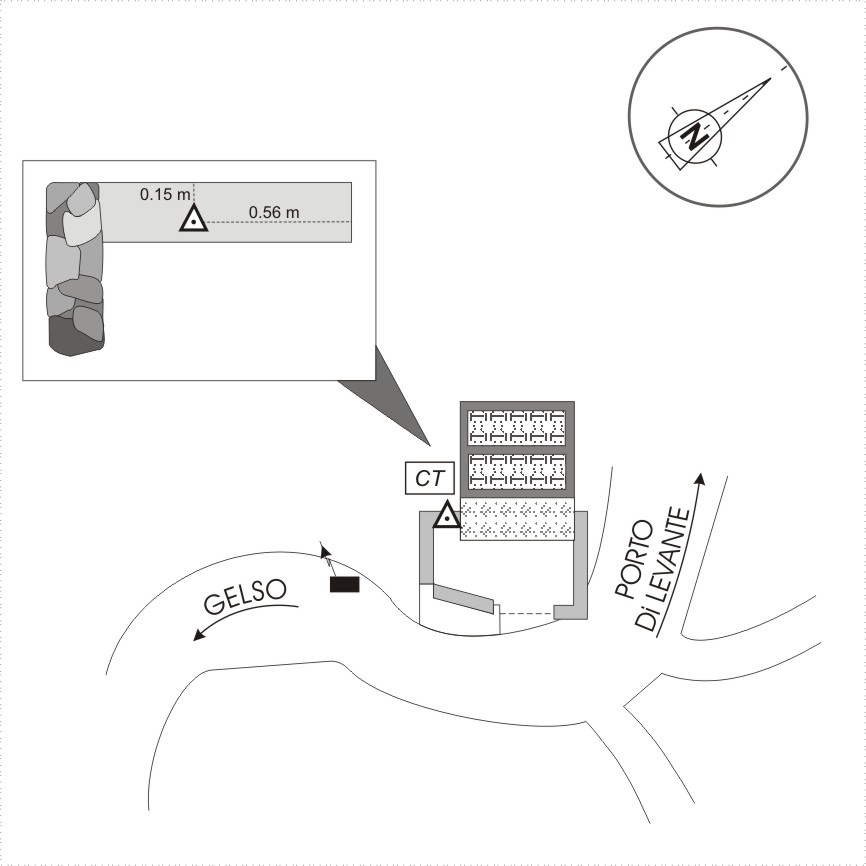 N

0.15 m

0.56 m

CT

GELSO

PORTO
Di LEVANTE