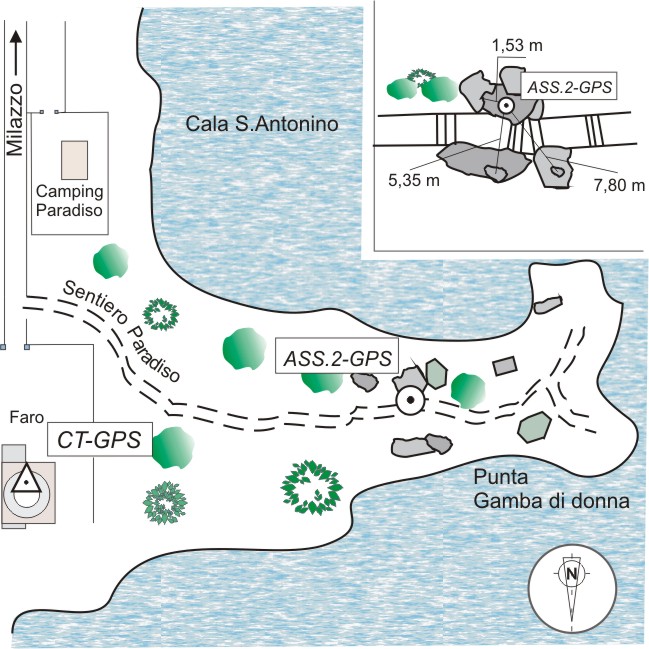 Milazzo
Camping Paradiso
Cala S.Antonino
1,53 m
ASS.2-GPS
5,35 m
7,80 m
Sentiero Paradiso
ASS.2-GPS
Faro
CT-GPS
Punta Gamba di donna
N