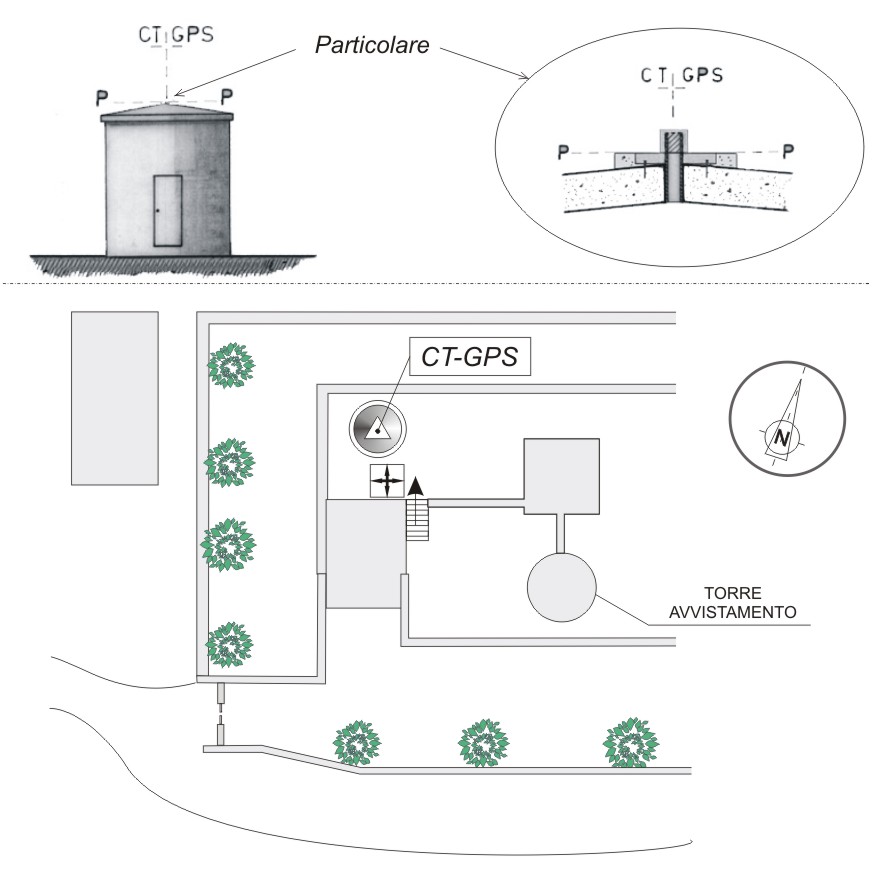 CT GPS

Particolare

P P

CT GPS

P P

CT-GPS

N

TORRE AVVISTAMENTO